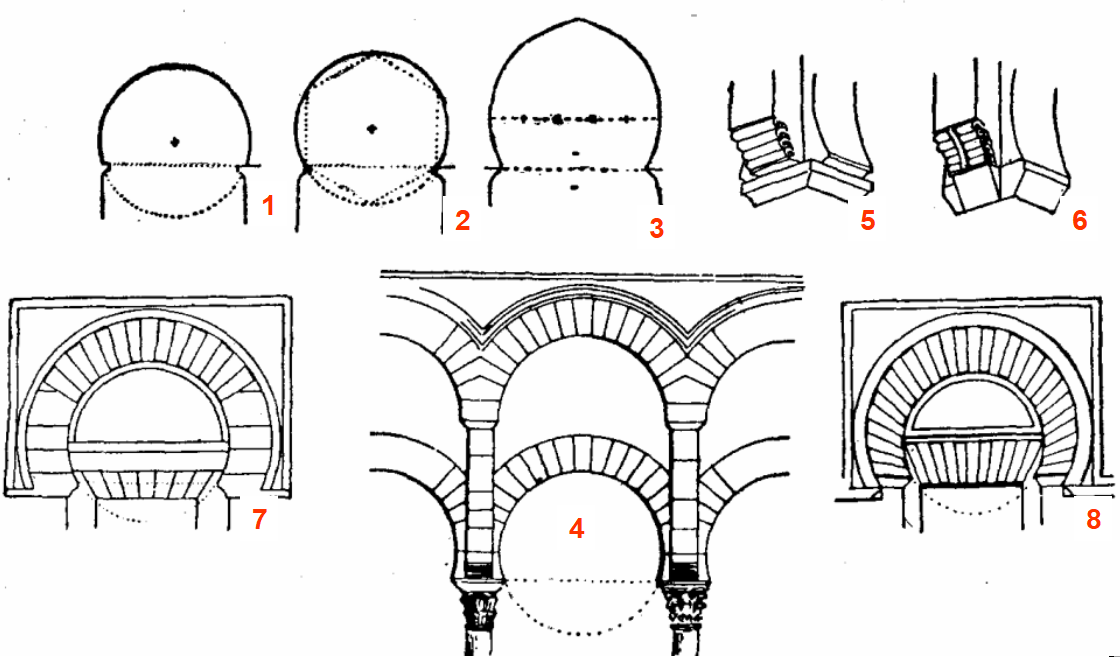 1
2
3
5
6
7
4
8